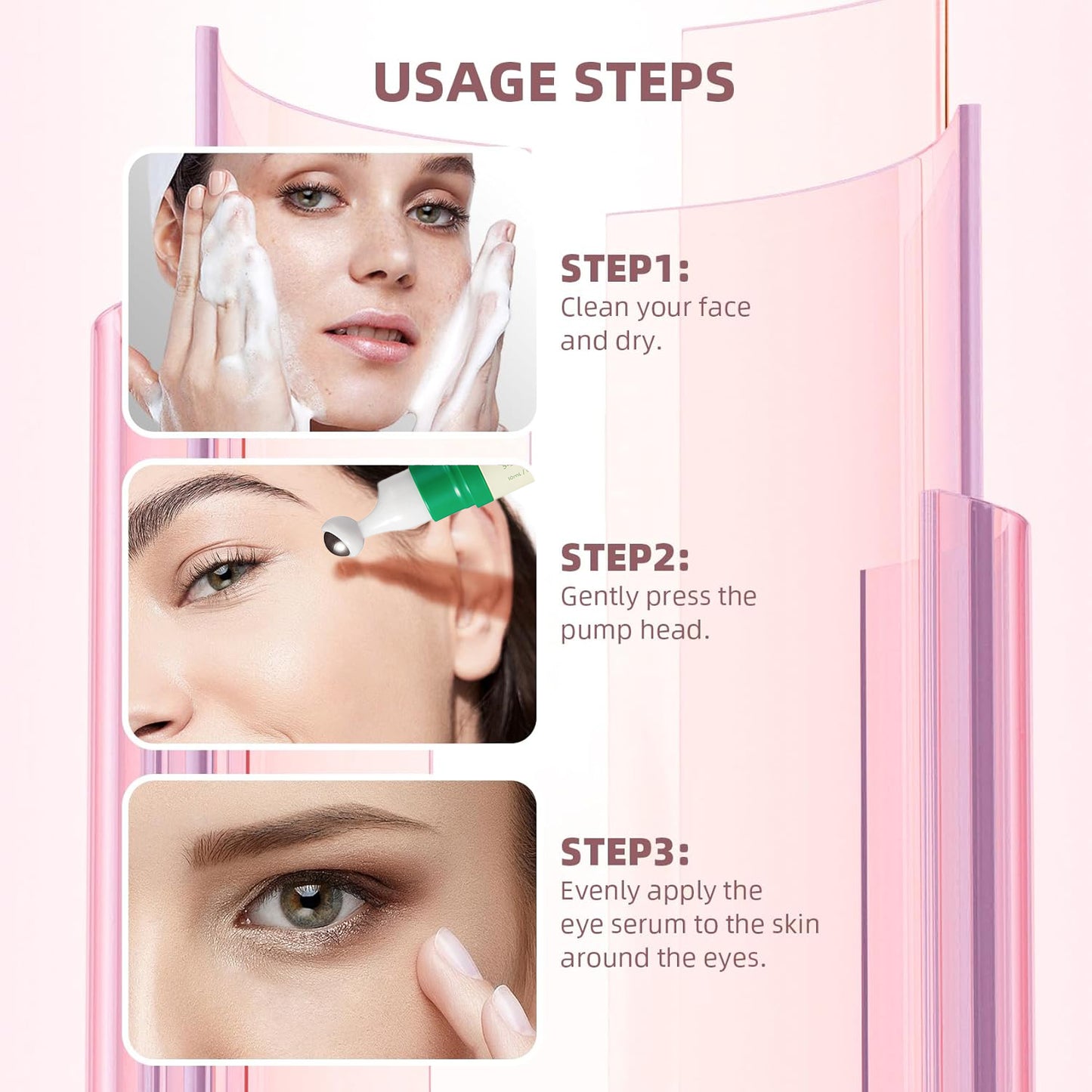 USAGE STEPS

STEP1:
Clean your face and dry.

STEP2:
Gently press the pump head.

STEP3:
Evenly apply the eye serum to the skin around the eyes.