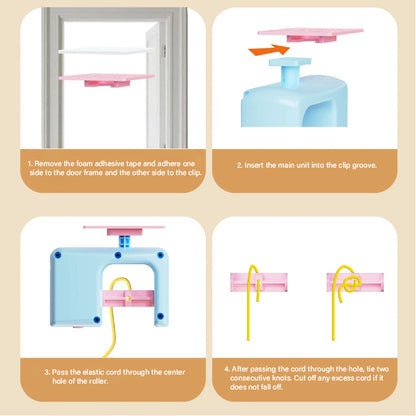 1. Remove the foam adhesive tape and adhere one side to the door frame and the other side to the clip.

2. Insert the main unit into the clip groove.

3. Pass the elastic cord through the center hole of the roller.

4. After passing the cord through the hole, tie two consecutive knots. Cut off any excess cord if it does not fall off.