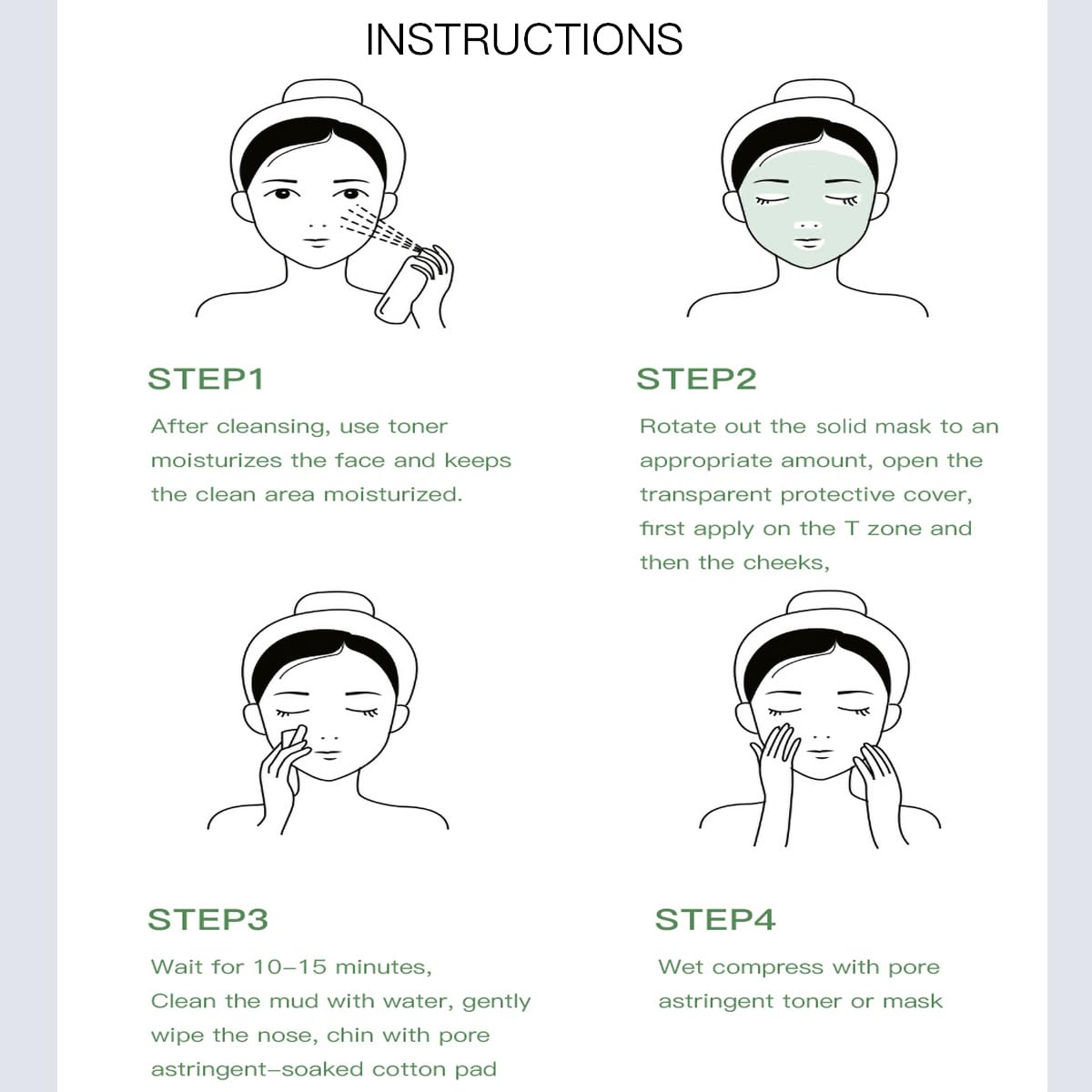 INSTRUCTIONS

STEP1

After cleansing, use toner moisturizes the face and keeps the clean area moisturized.

STEP2

Rotate out the solid mask to an appropriate amount, open the transparent protective cover, first apply on the T zone and then the cheeks,

STEP3

Wait for 10–15 minutes,
Clean the mud with water, gently wipe the nose, chin with pore astringent–soaked cotton pad

STEP4

Wet compress with pore astringent toner or mask