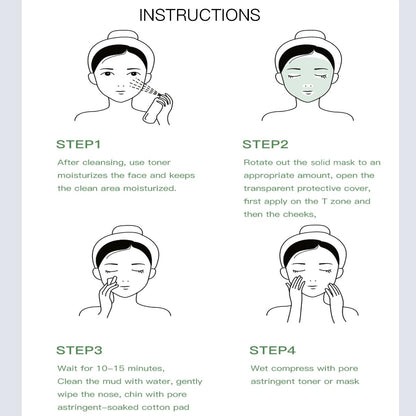 INSTRUCTIONS

STEP1

After cleansing, use toner moisturizes the face and keeps the clean area moisturized.

STEP2

Rotate out the solid mask to an appropriate amount, open the transparent protective cover, first apply on the T zone and then the cheeks,

STEP3

Wait for 10-15 minutes, Clean the mud with water, gently wipe the nose, chin with pore astringent-soaked cotton pad

STEP4

Wet compress with pore astringent toner or mask