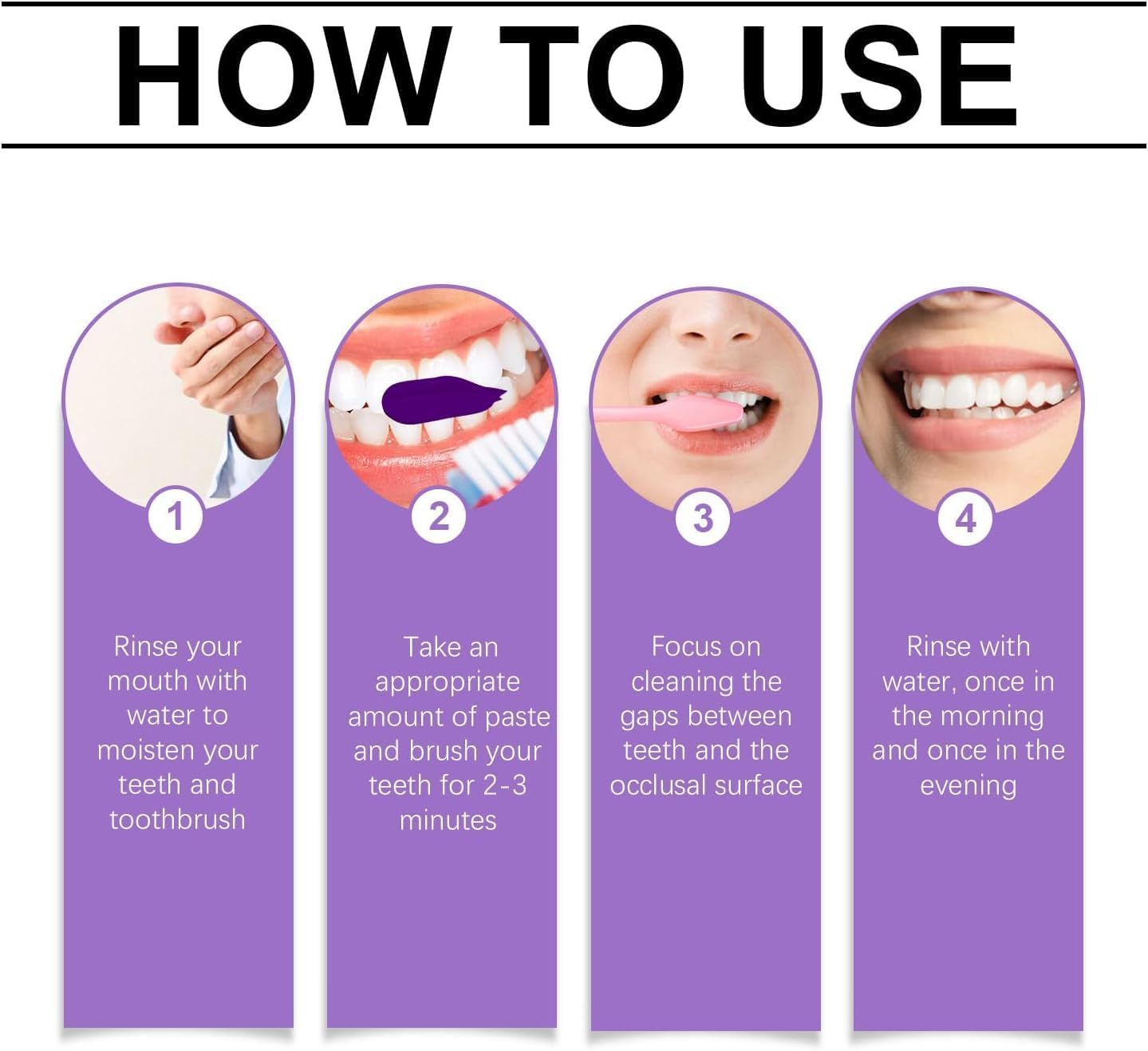 HOW TO USE

1

Rinse your mouth with water to moisten your teeth and toothbrush

2

Take an appropriate amount of paste and brush your teeth for 2-3 minutes

3

Focus on cleaning the gaps between teeth and the occlusal surface

4

Rinse with water, once in the morning and once in the evening