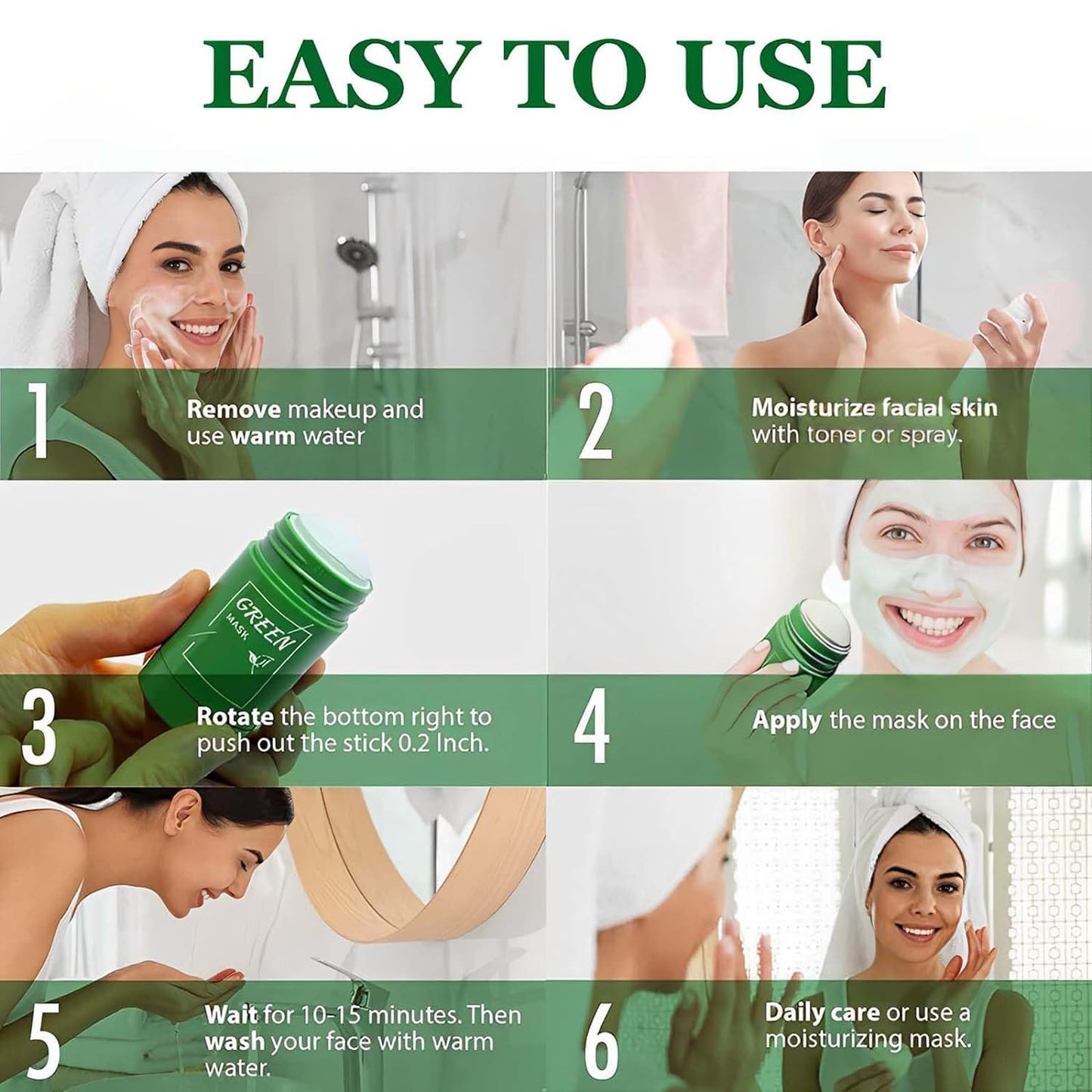 EASY TO USE

1 Remove makeup and use warm water

2 Moisturize facial skin with toner or spray.

GREEN MASK

3 Rotate the bottom right to push out the stick 0.2 Inch.

4 Apply the mask on the face

5 Wait for 10-15 minutes. Then wash your face with warm water.

6 Daily care or use a moisturizing mask.