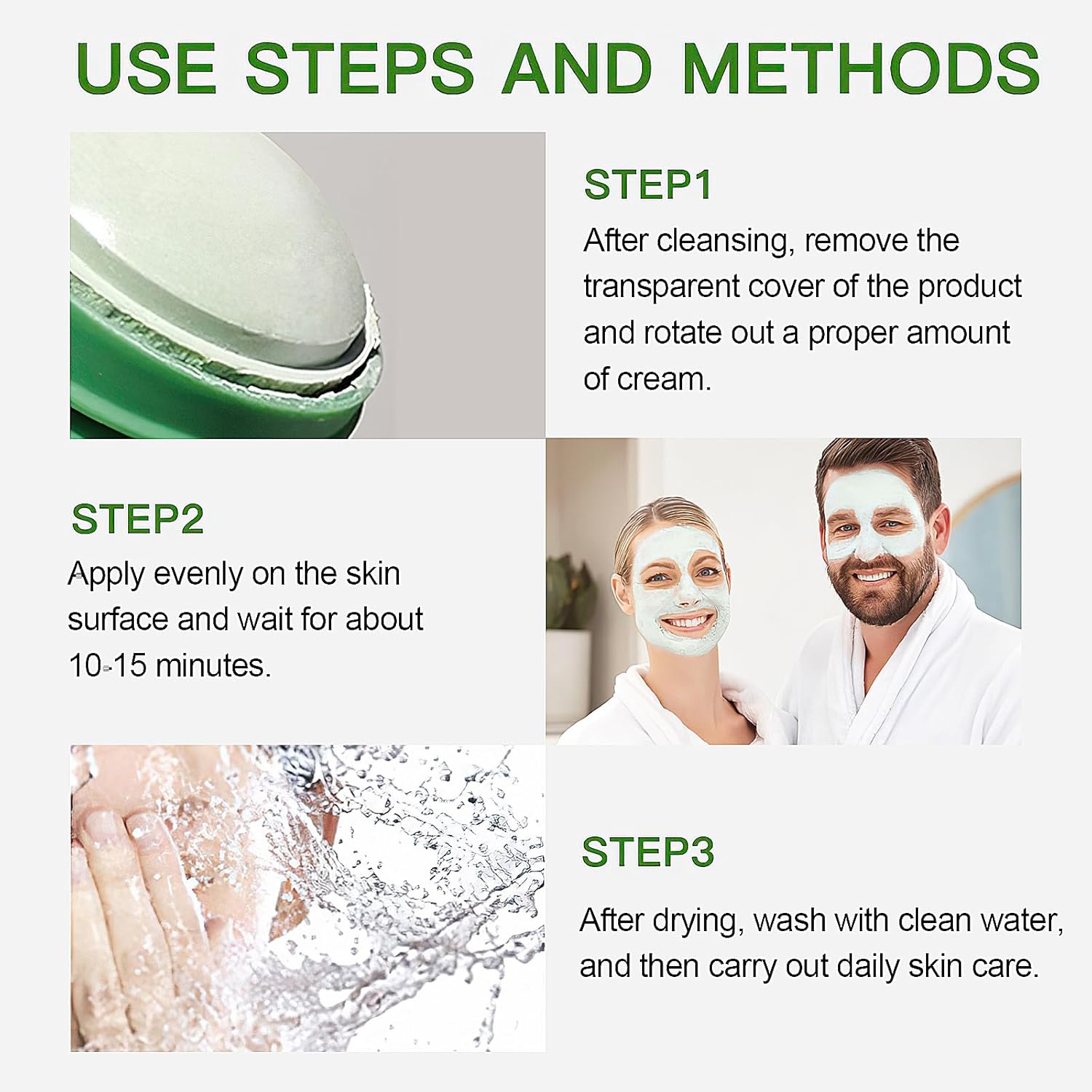 USE STEPS AND METHODS

STEP1

After cleansing, remove the transparent cover of the product and rotate out a proper amount of cream.

STEP2

Apply evenly on the skin surface and wait for about 10-15 minutes.

STEP3

After drying, wash with clean water, and then carry out daily skin care.