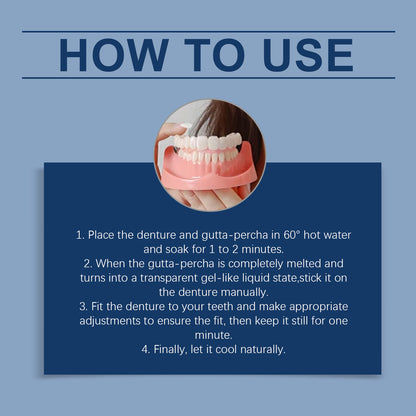 HOW TO USE

1. Place the denture and gutta-percha in 60° hot water and soak for 1 to 2 minutes.
2. When the gutta-percha is completely melted and turns into a transparent gel-like liquid state,stick it on the denture manually.
3. Fit the denture to your teeth and make appropriate adjustments to ensure the fit, then keep it still for one minute.
4. Finally, let it cool naturally.