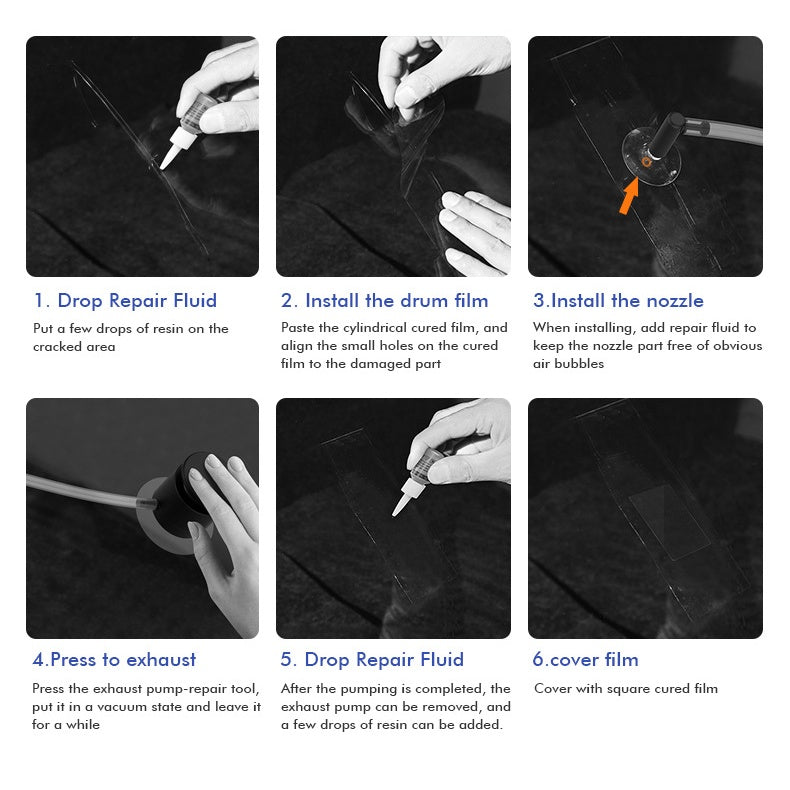 1. Drop Repair Fluid

Put a few drops of resin on the cracked area

2. Install the drum film

Paste the cylindrical cured film, and align the small holes on the cured film to the damaged part

3.Install the nozzle

When installing, add repair fluid to keep the nozzle part free of obvious air bubbles

4.Press to exhaust

Press the exhaust pump-repair tool, put it in a vacuum state and leave it for a while

5. Drop Repair Fluid

After the pumping is completed, the exhaust pump can be removed, and a few drops of resin can be added.

6.cover film

Cover with square cured film