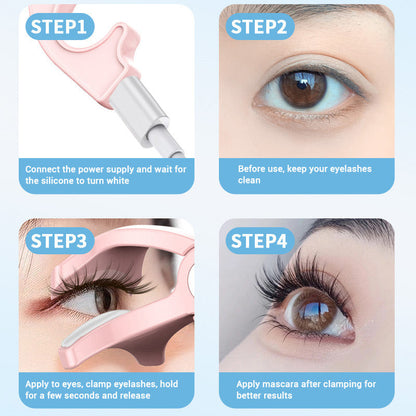 STEP1

Connect the power supply and wait for the silicone to turn white

STEP2

Before use, keep your eyelashes clean

STEP3

Apply to eyes, clamp eyelashes, hold for a few seconds and release

STEP4

Apply mascara after clamping for better results