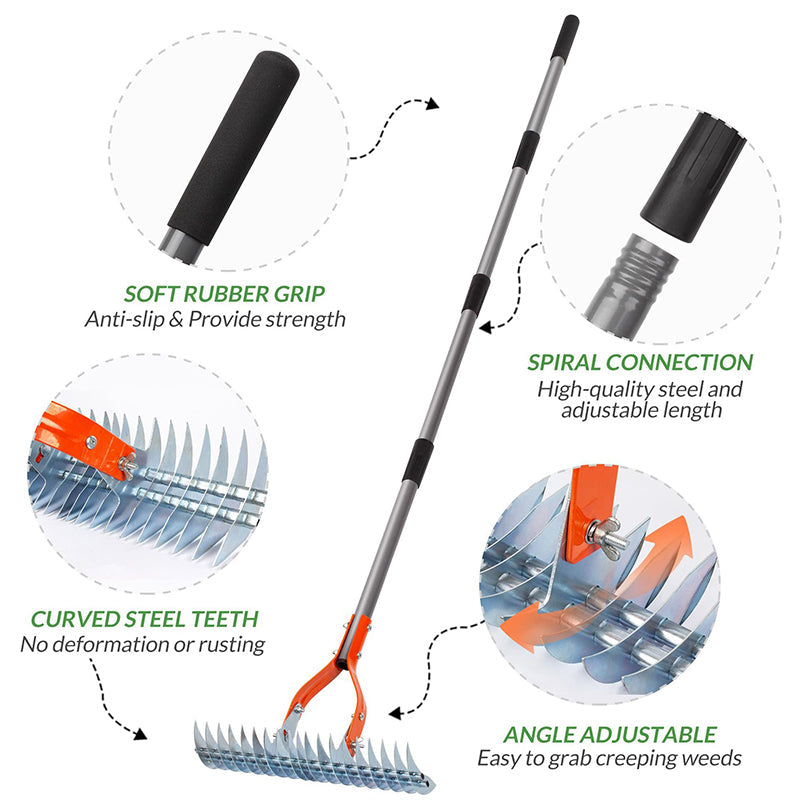 SOFT RUBBER GRIP
Anti-slip & Provide strength

SPIRAL CONNECTION
High-quality steel and adjustable length

CURVED STEEL TEETH
No deformation or rusting

ANGLE ADJUSTABLE
Easy to grab creeping weeds